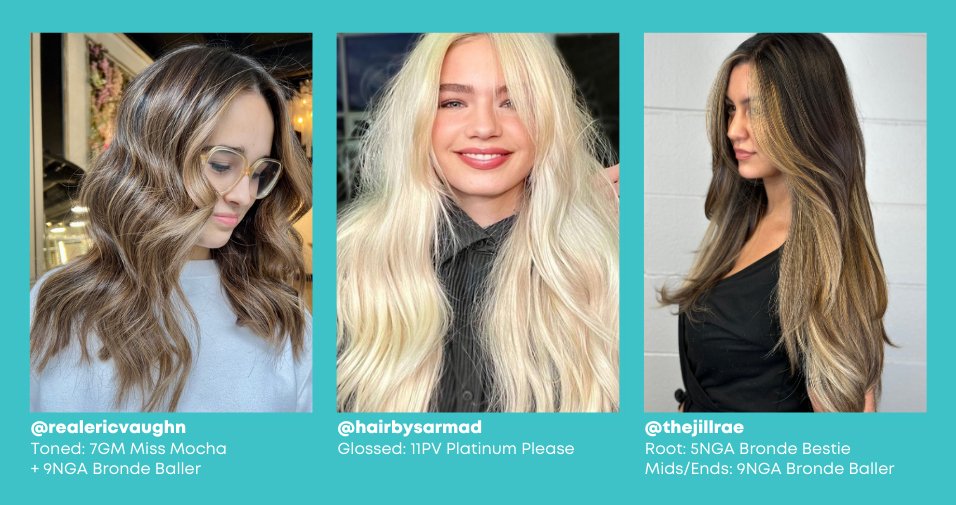 @realericvaughn
Toned: 7GM Miss Mocha + 9NGA Bronde Baller

@hairbysarmad
Glossed: 11PV Platinum Please

@thejillrae
Root: 5NGA Bronde Bestie
Mids/Ends: 9NGA Bronde Baller